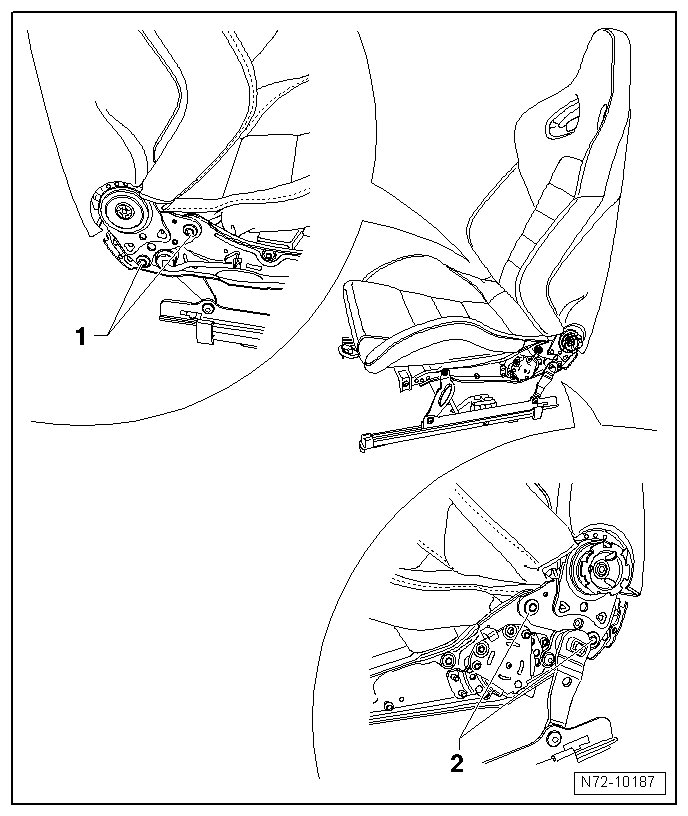 1

2

N72-10187