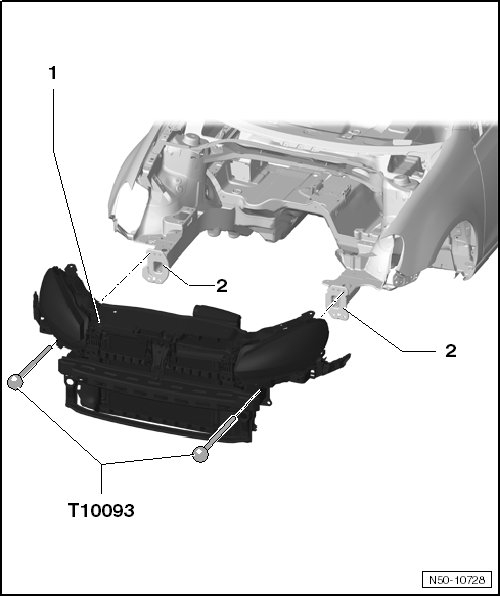 1

2

2

T10093

N50-10728