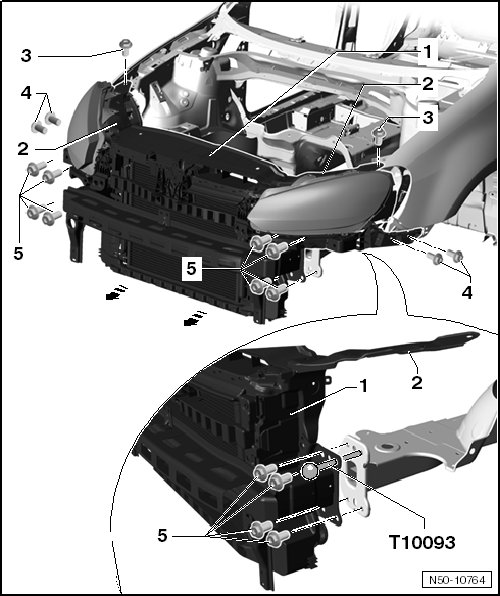 3
1
2
4
3
2
5
5
4
2
1
5
T10093
N50-10764