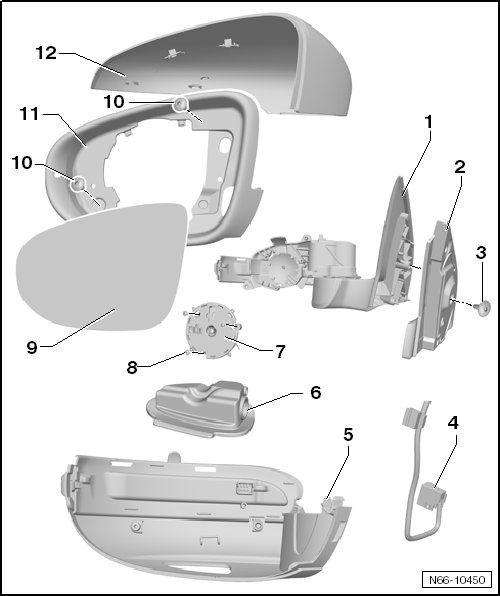 12
10
11
10
1
2
3
9
7
8
6
5
4
N66-10450