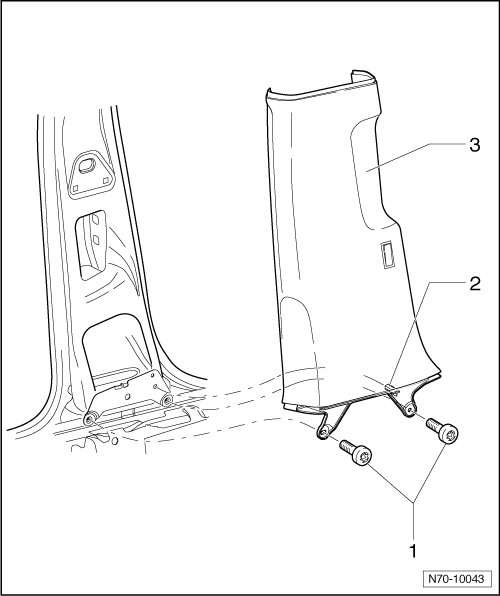 3

2

1

N70-10043