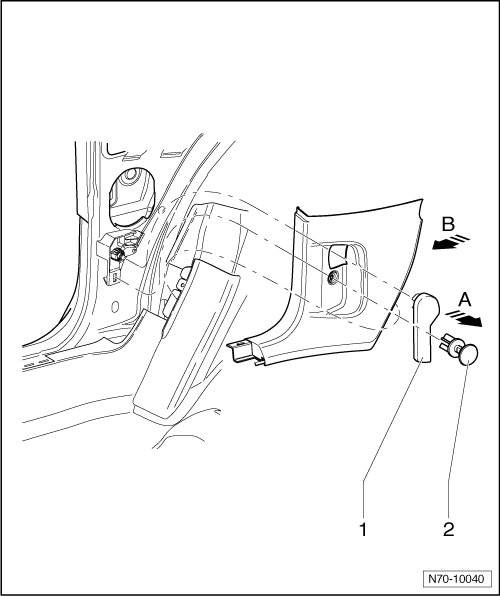 B
A
1
2
N70-10040