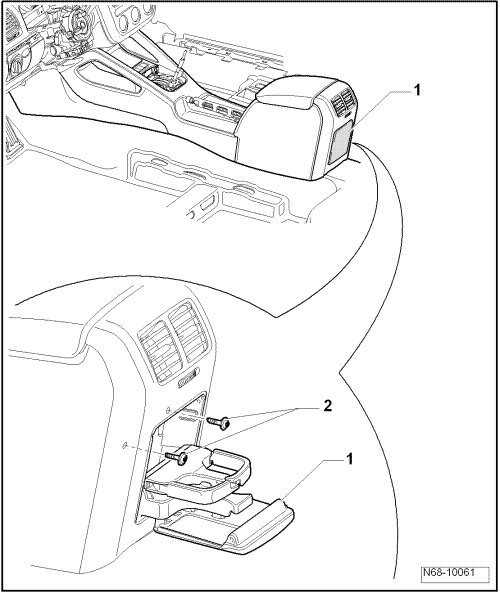 1
2
1
N68-10061