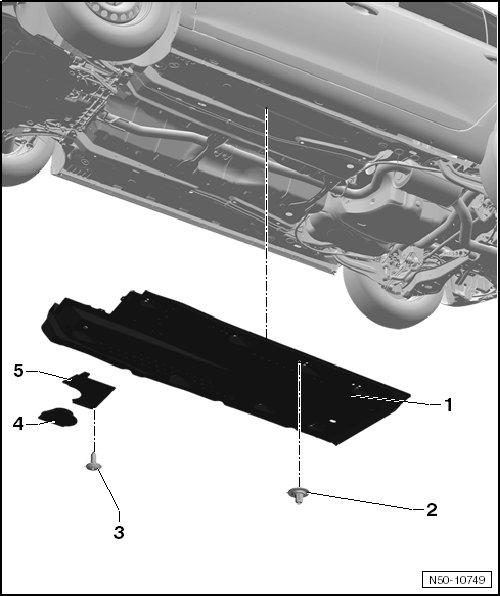 5
4
1
3
2
N50-10749