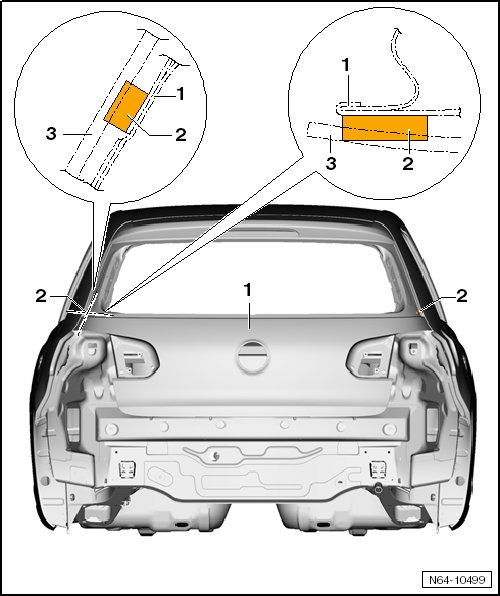 1
3
2
1
3
2
2
1
2
N64-10499