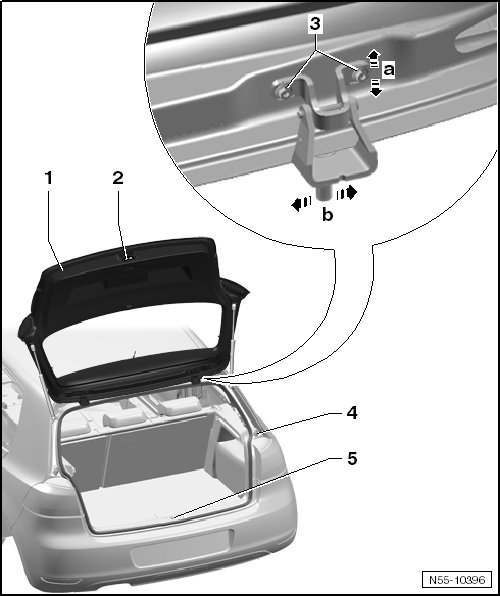 3
a
b
1
2
4
5
N55-10396