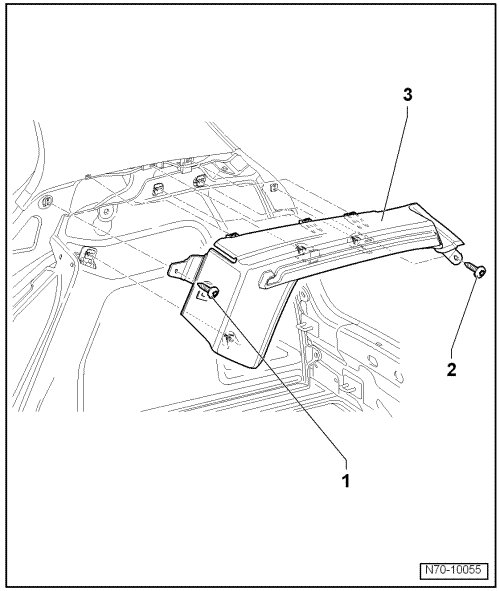 3

2

1

N70-10055