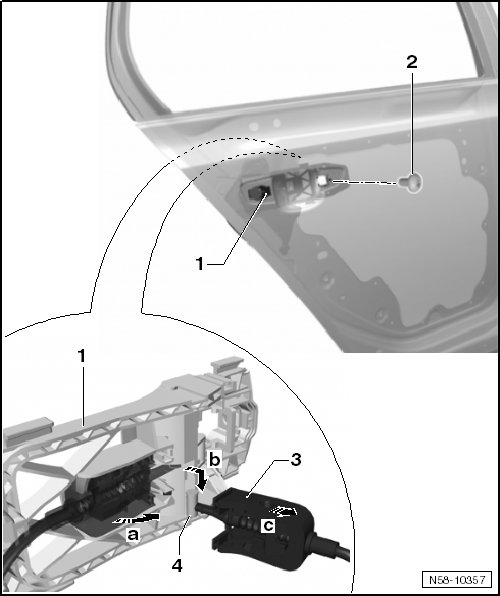 2

1

1

b

3

a

c

4

N58-10357