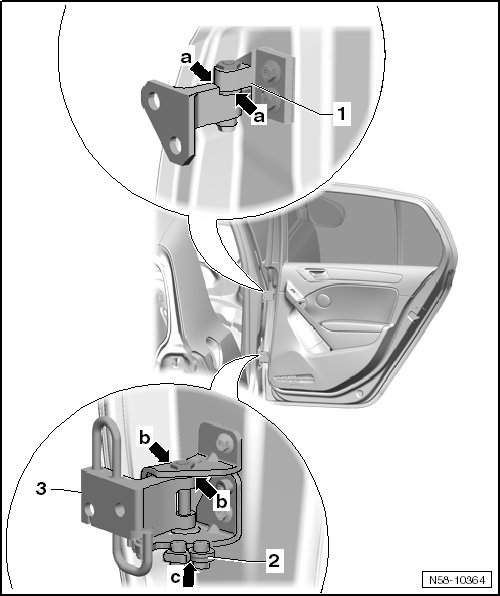 a
a
1
b
b
3
2
c
N58-10364