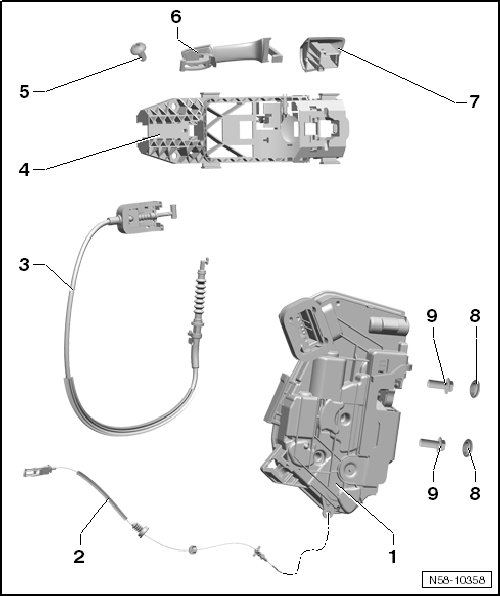 6
5
7
4
3
9
8
9
8
2
1
N58-10358