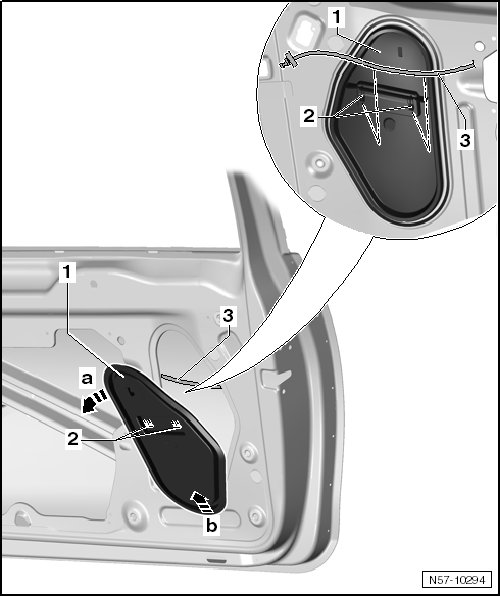 1
2
3
1
3
a
2
b
N57-10294