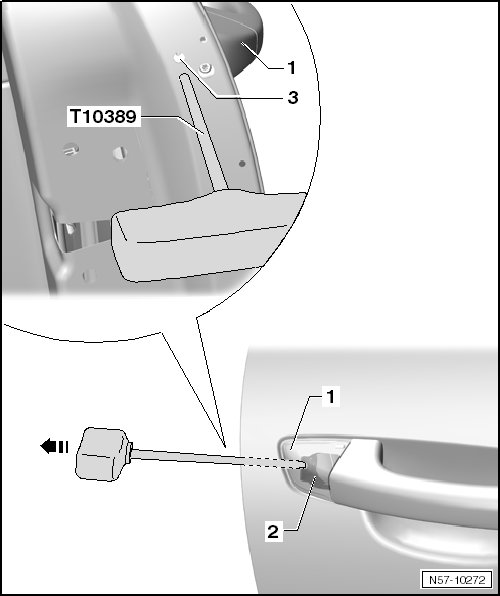 1
3
T10389
1
2
N57-10272