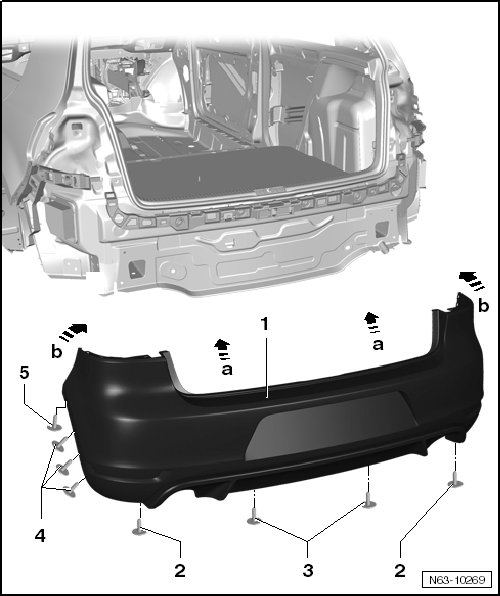 b
1
a
a
b
5
4
2
3
2
N63-10269