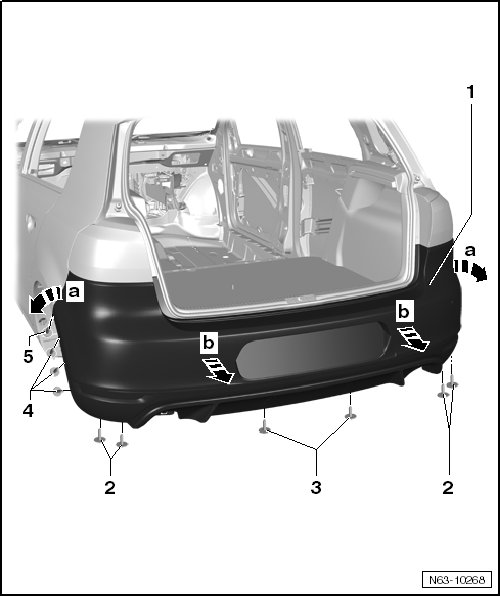 1
a
a
b
b
5
4
2
3
2
N63-10268