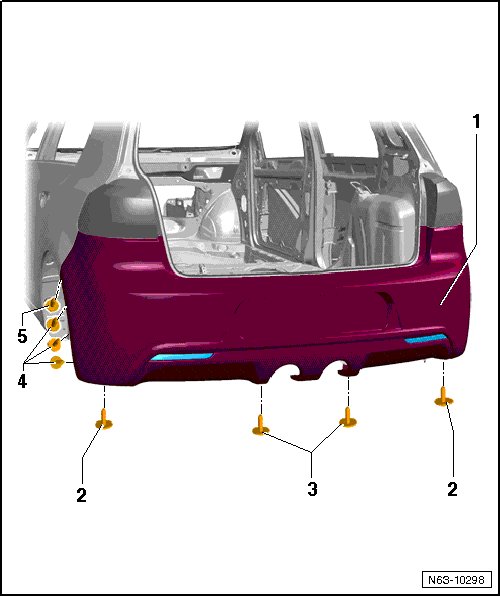 1

5

4

2

3

2

N63-10298