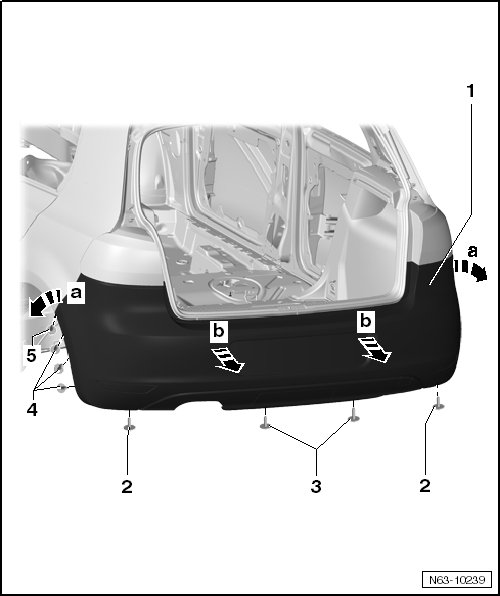 1
a
a
b
b
5
4
2
3
2
N63-10239