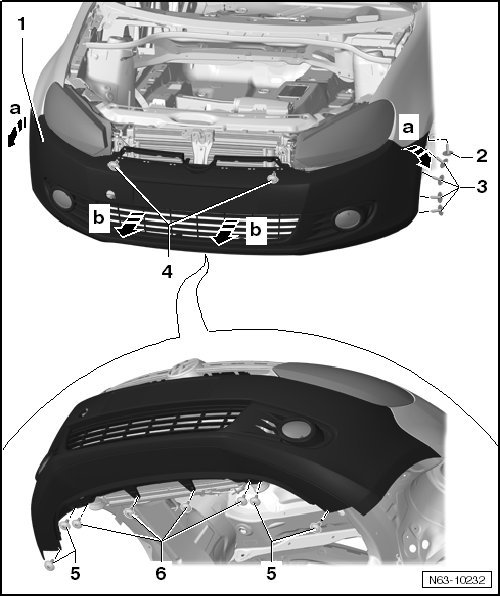 1
a
a
2
3
b
b
4
5
6
5
N63-10232