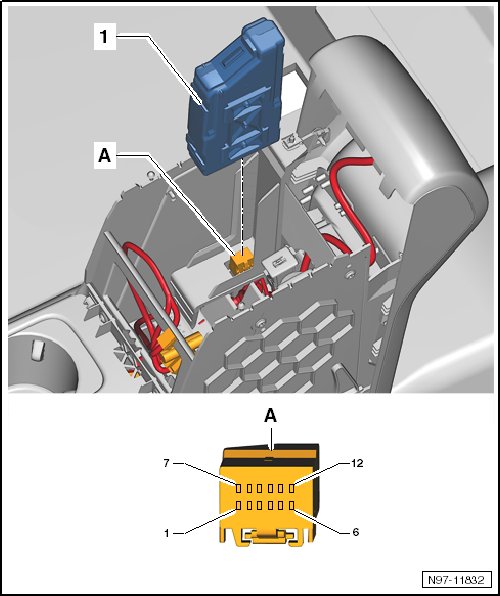 1

A

A

7

12

1

6

N97-11832