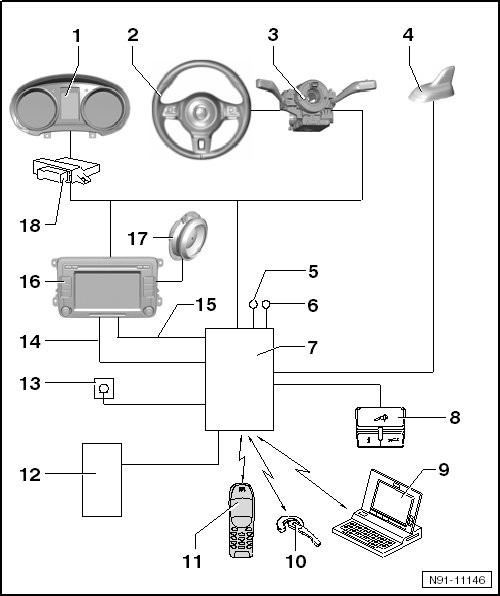 1
2
3
4
18
17
16
5
6
15
14
7
13
8
12
9
11
10
N91-11146