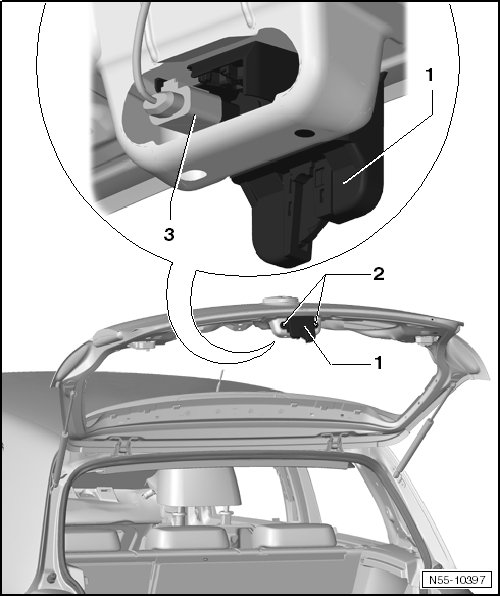 1

3

2

1

N55-10397