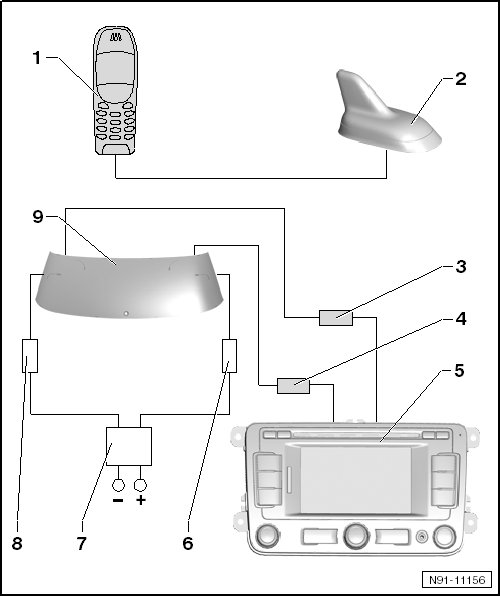 1
2
9
3
4
5
−
+
8
7
6
N91-11156