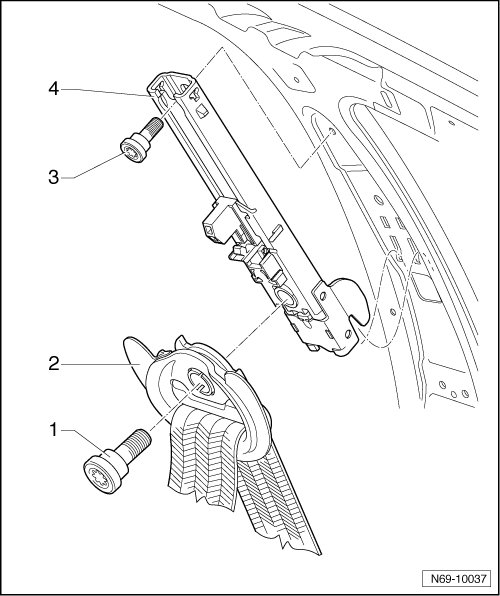 4

3

2

1

N69-10037