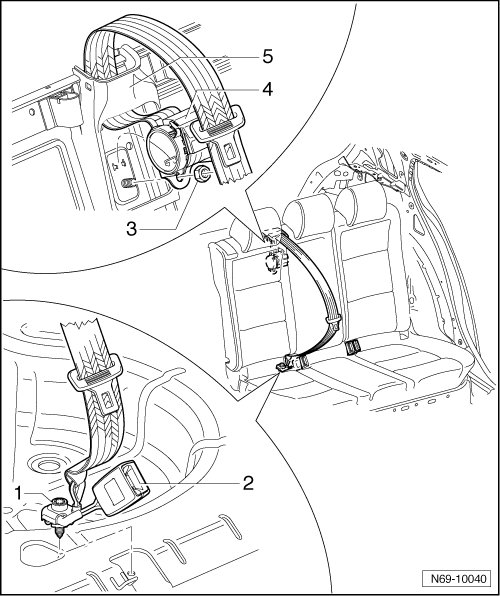 5
4
3
1
2
N69-10040