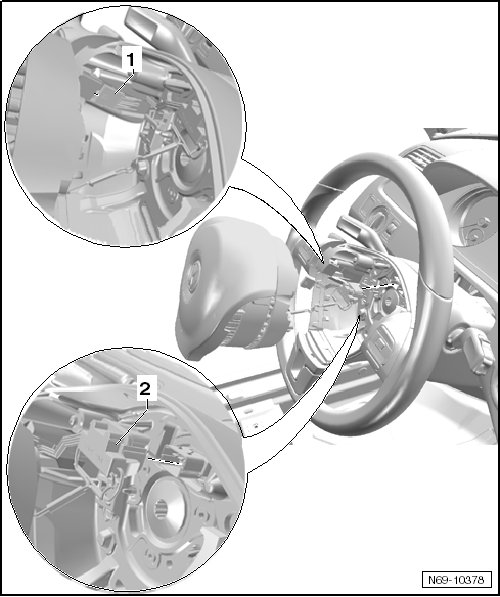 1

2

N69-10378