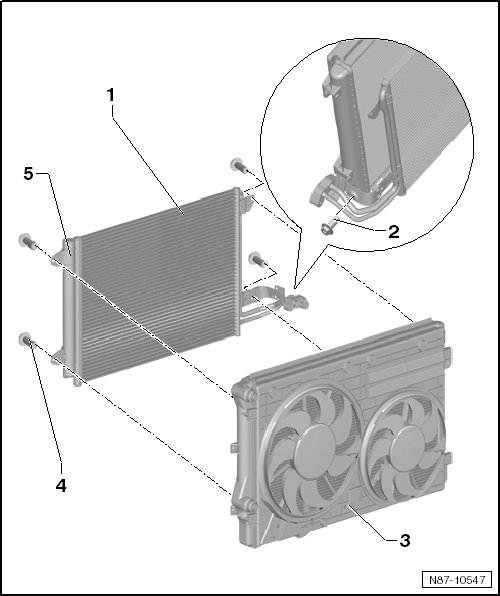 1
5
2
4
3
N87-10547