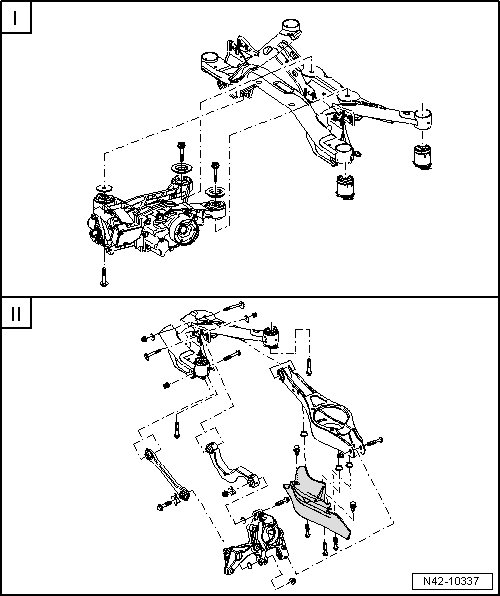 I

II

N42-10337