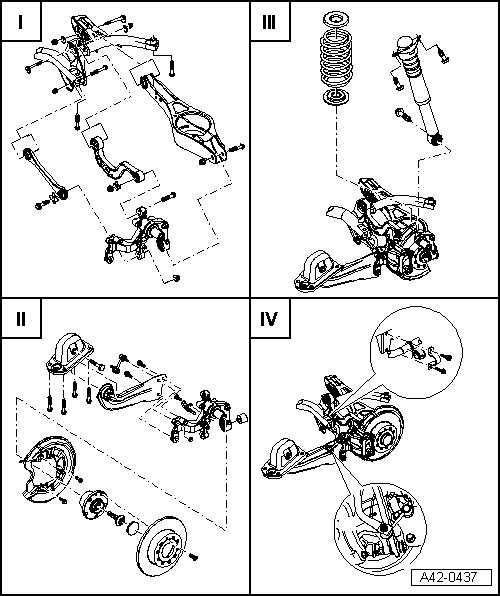 I

III

II

IV

A42-0437