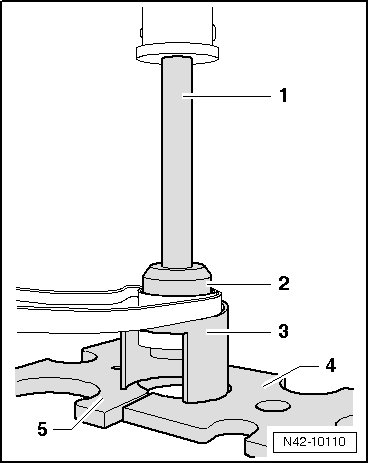 1
2
3
4
5
N42-10110