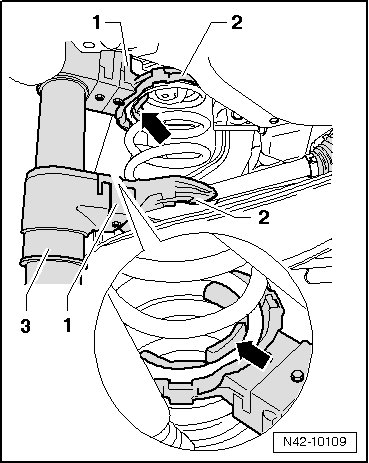 1
2
2
3
1
N42-10109