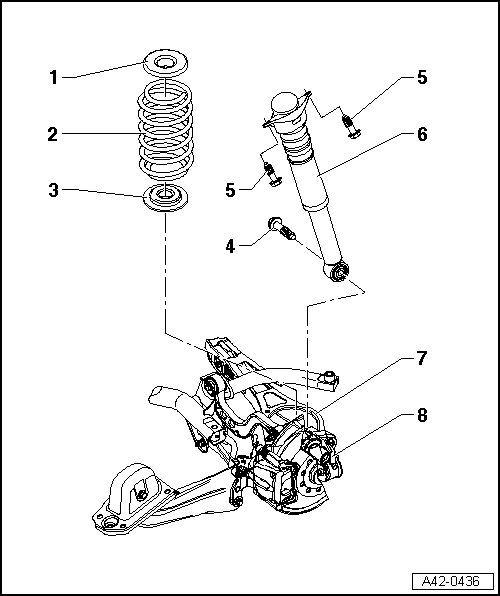 1
2
3
5
6
5
4
7
8
A42-0436