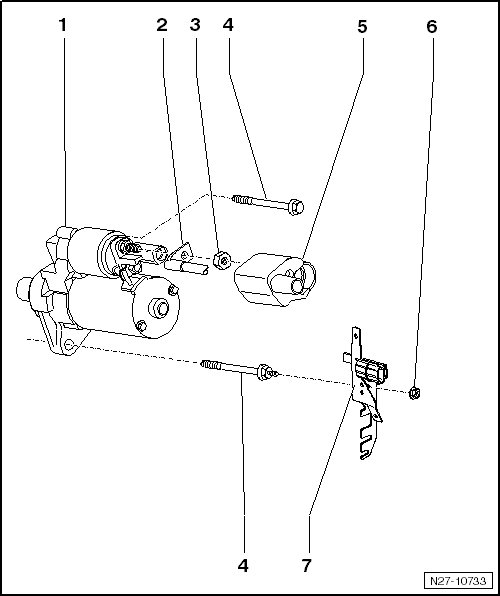 1
2
3
4
5
6
4
7
N27-10733